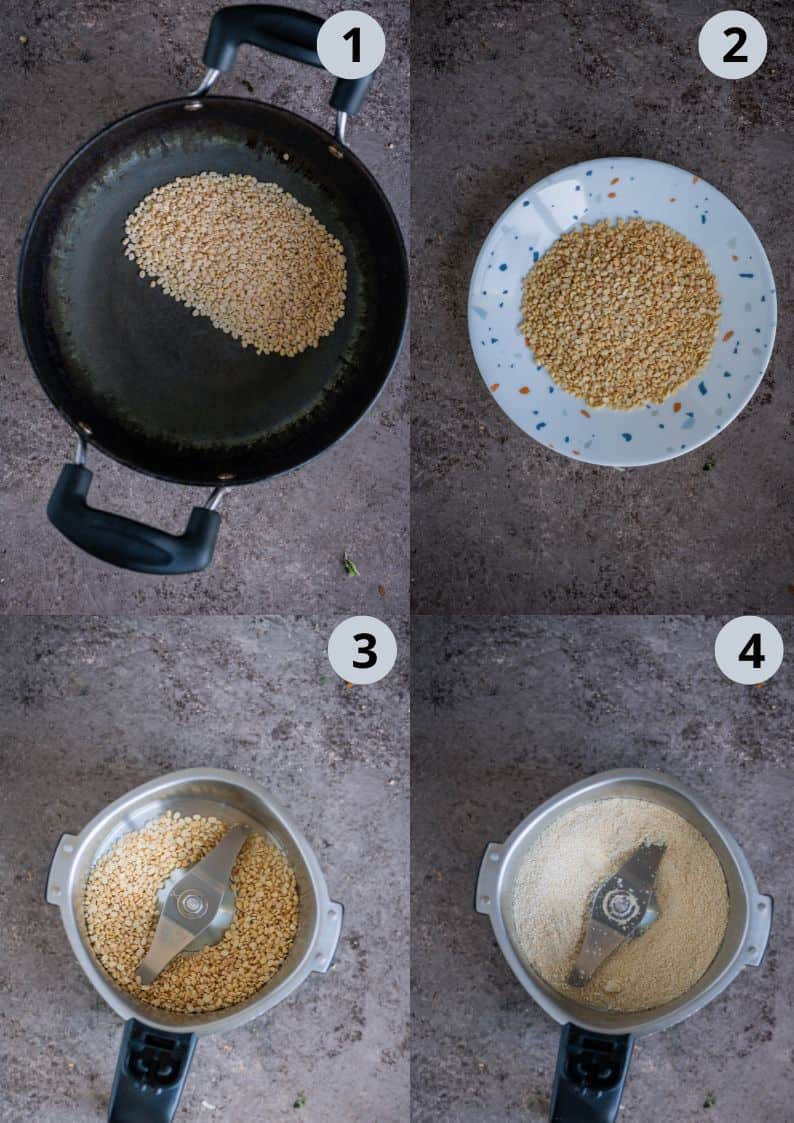 1
2
3
4