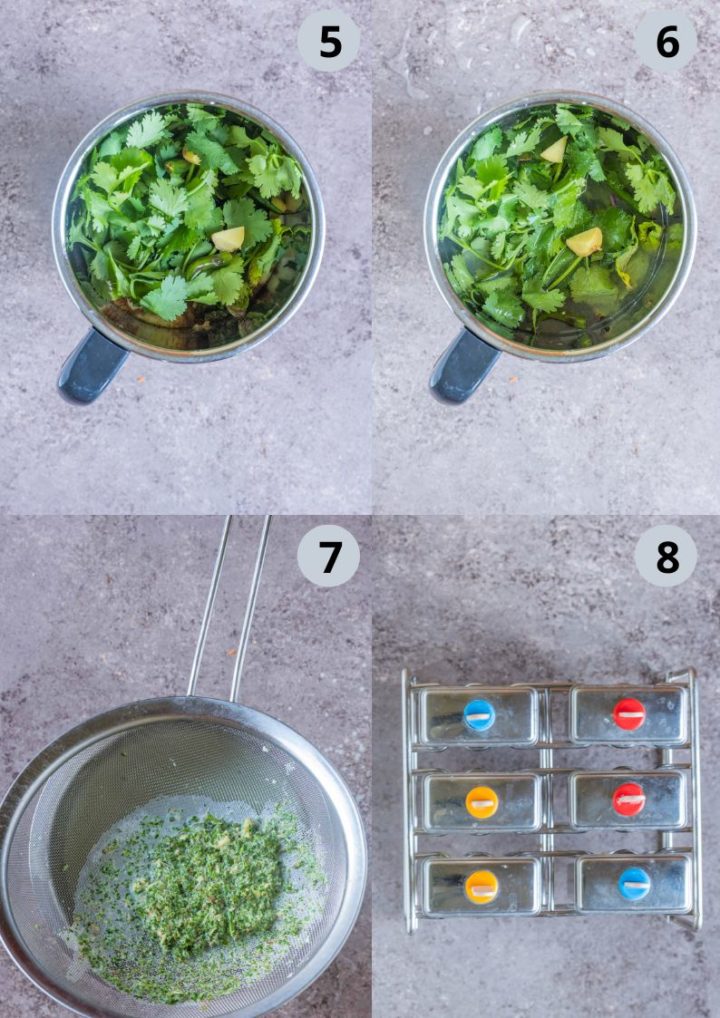 5

6

7

8