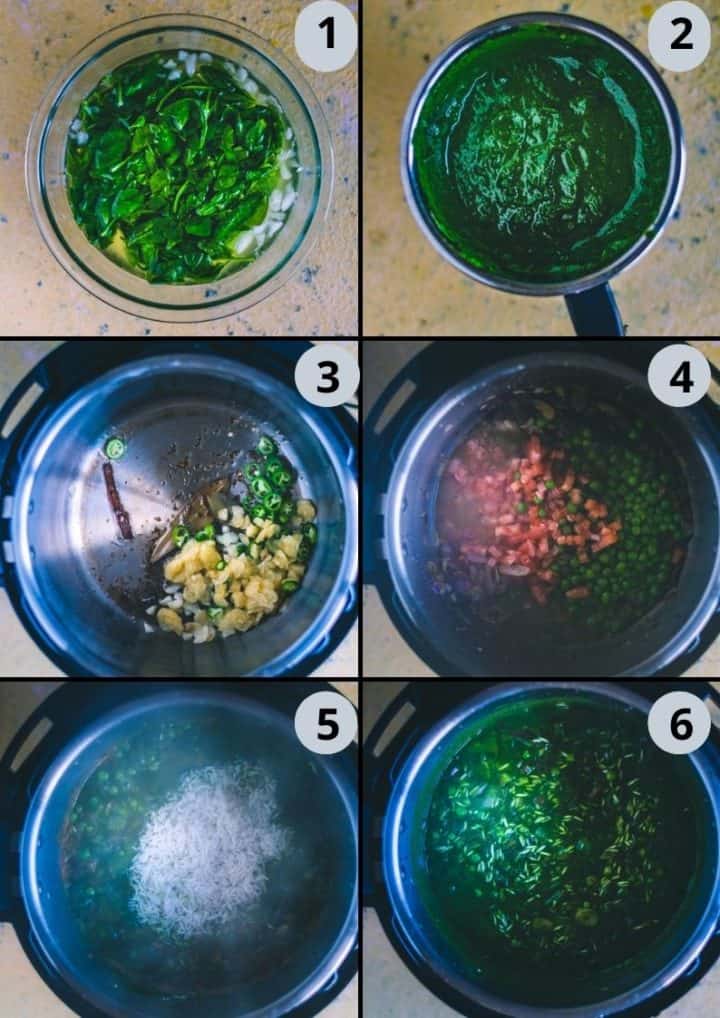 1
2
3
4
5
6