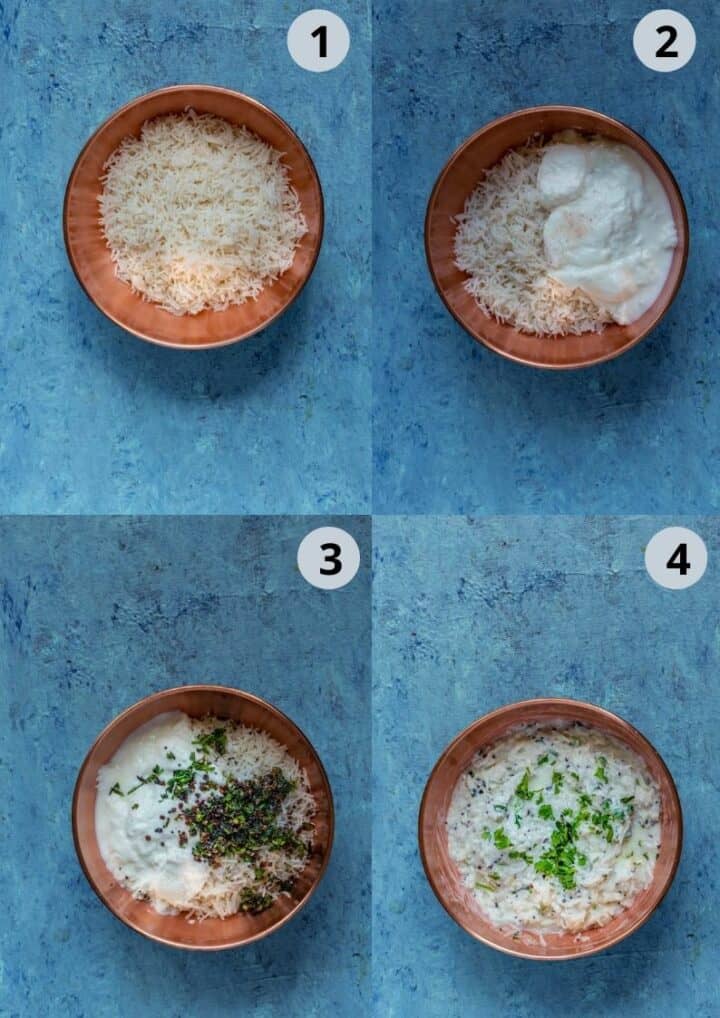 1

2

3

4