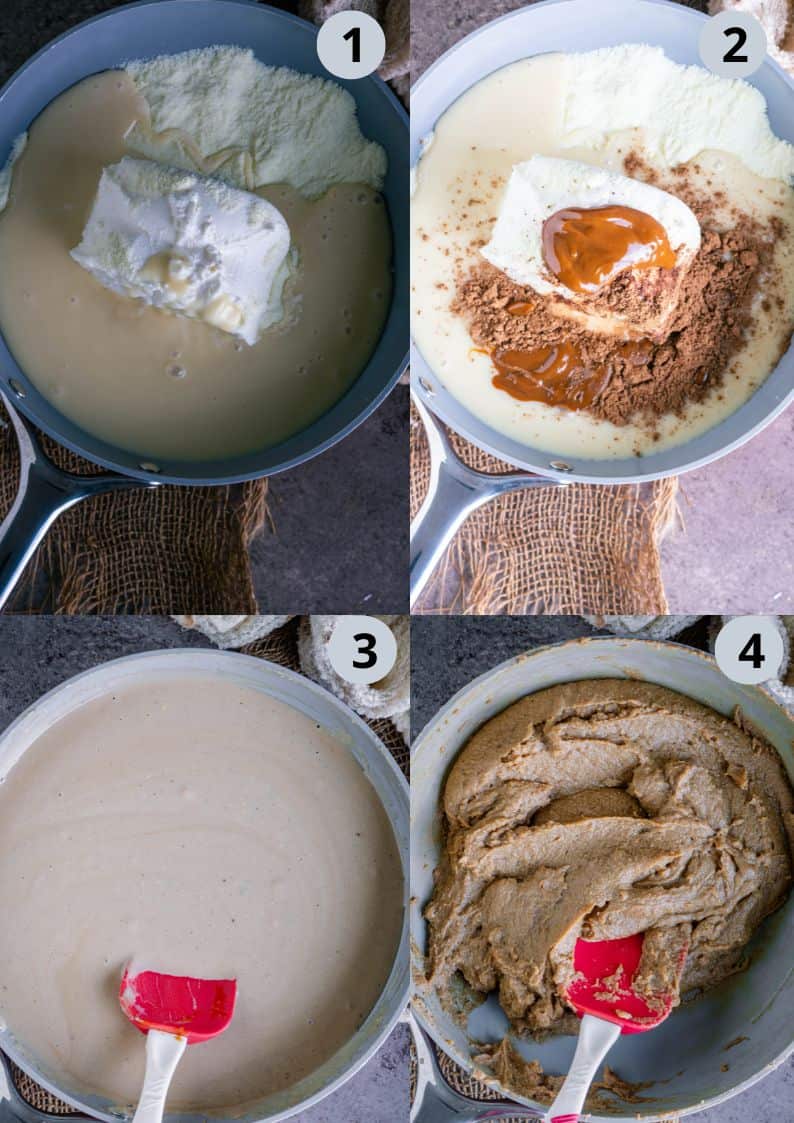 1
2
3
4