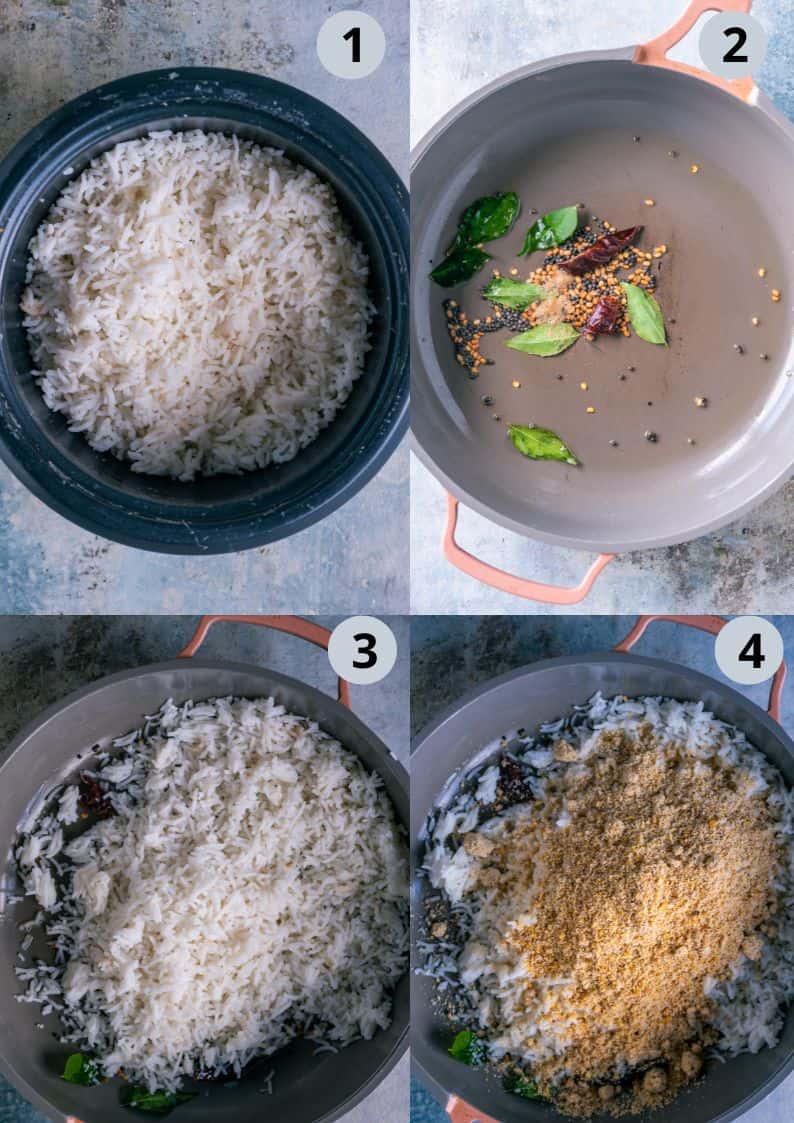 1
2
3
4